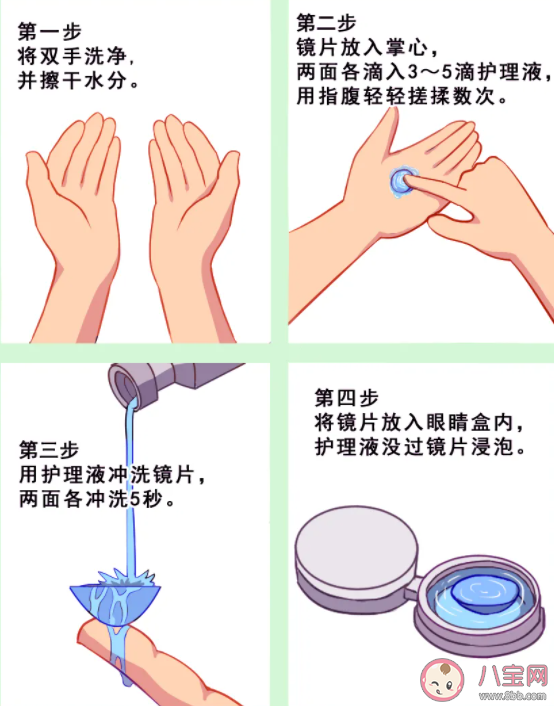 第一步
将双手洗净,
并擦干水分。

第二步
镜片放入掌心,
两面各滴入3～5滴护理液,
用指腹轻轻搓揉数次。

第三步
用护理液冲洗镜片,
两面各冲洗5秒。

第四步
将镜片放入眼睛盒内,
护理液没过镜片浸泡。

八宝网
www.8bb.com