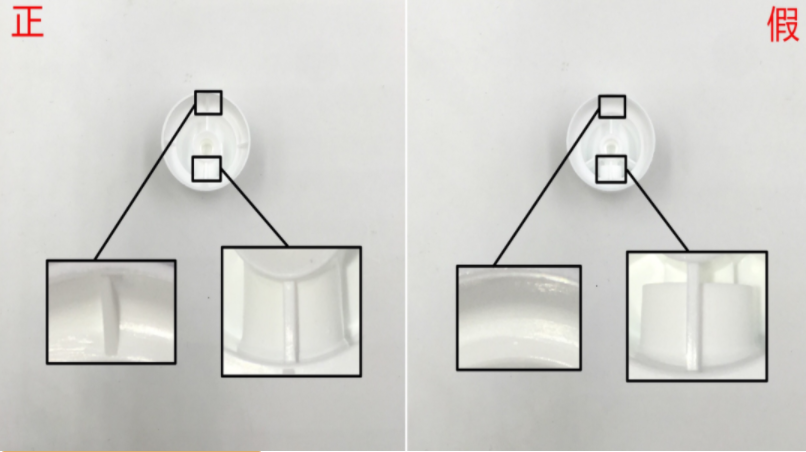 正

假