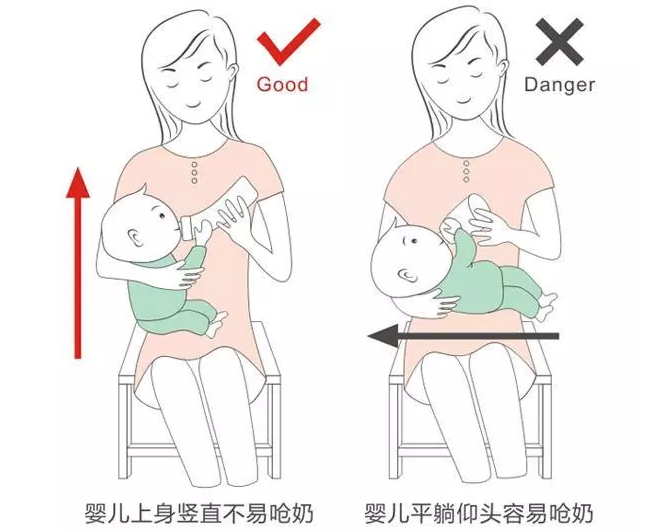 Good

Danger

婴儿上身竖直不易呛奶

婴儿平躺仰头容易呛奶