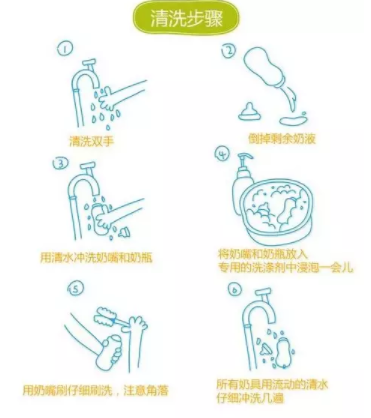 清洗步骤

①
清洗双手

②
倒掉剩余奶液

③
用清水冲洗奶嘴和奶瓶

④
将奶嘴和奶瓶放入
专用的洗涤剂中浸泡一会儿

⑤
用奶嘴刷仔细刷洗，注意角落

⑥
所有奶具用流动的清水
仔细冲洗几遍