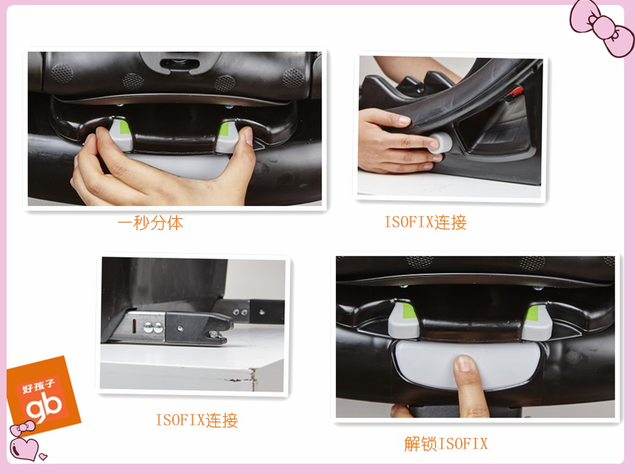 一秒分体

ISOFIX连接

ISOFIX连接

解锁ISOFIX

好孩子
gb