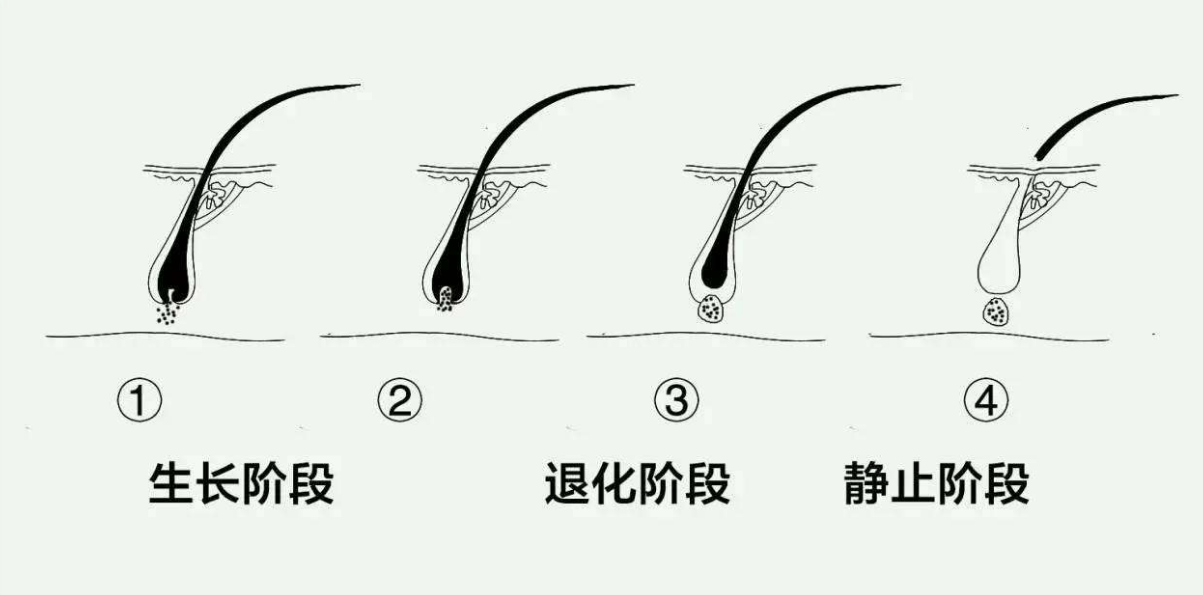 ① ② ③ ④

生长阶段 退化阶段 静止阶段