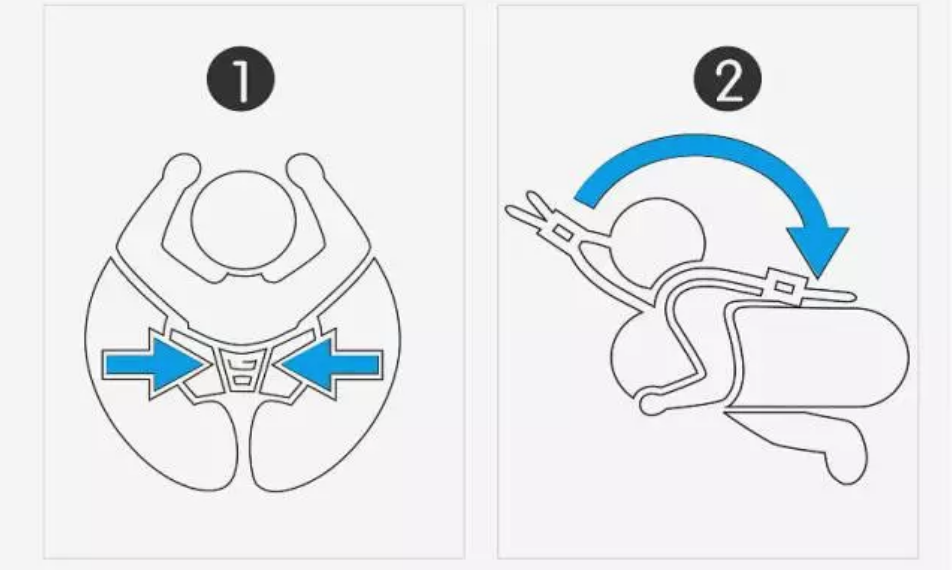 1

2