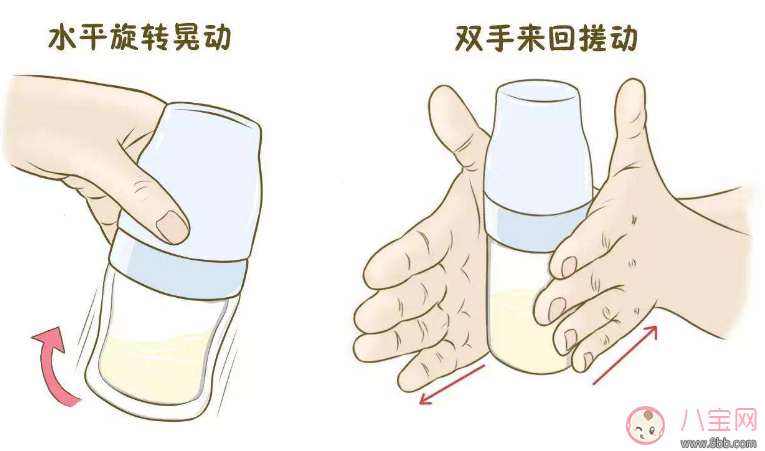 水平旋转晃动

双手来回搓动

八宝网
www.8bb.com